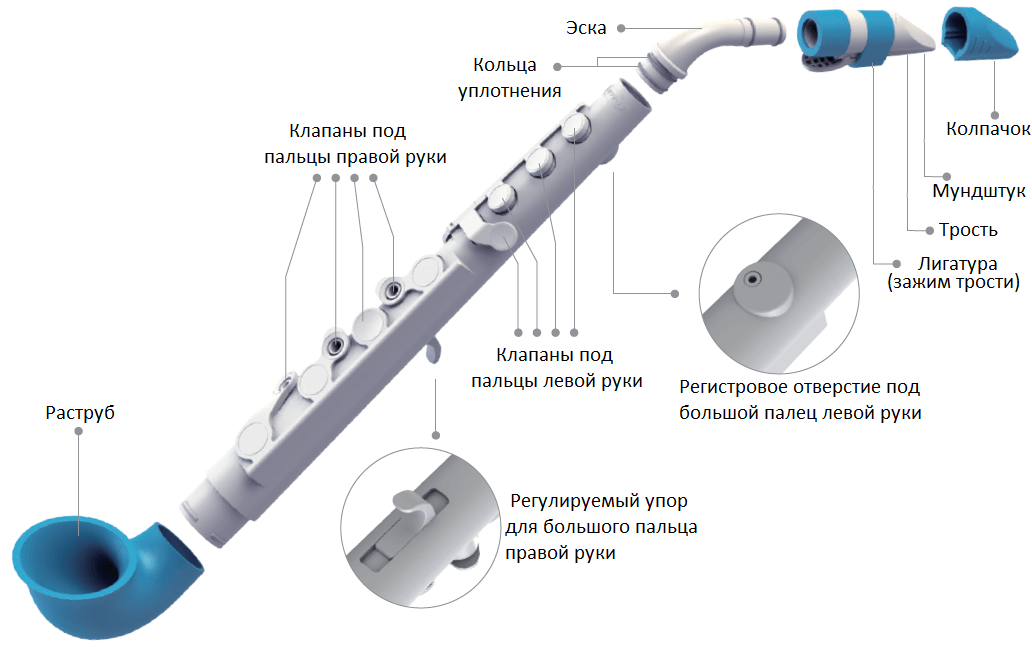 Эска

Кольца уплотнения

Клапаны под пальцы правой руки

Колпачок

Мундштук

Трость

Лигатура (зажим трости)

Клапаны под пальцы левой руки

Регистровое отверстие под большой палец левой руки

Раструб

Регулируемый упор для большого пальца правой руки